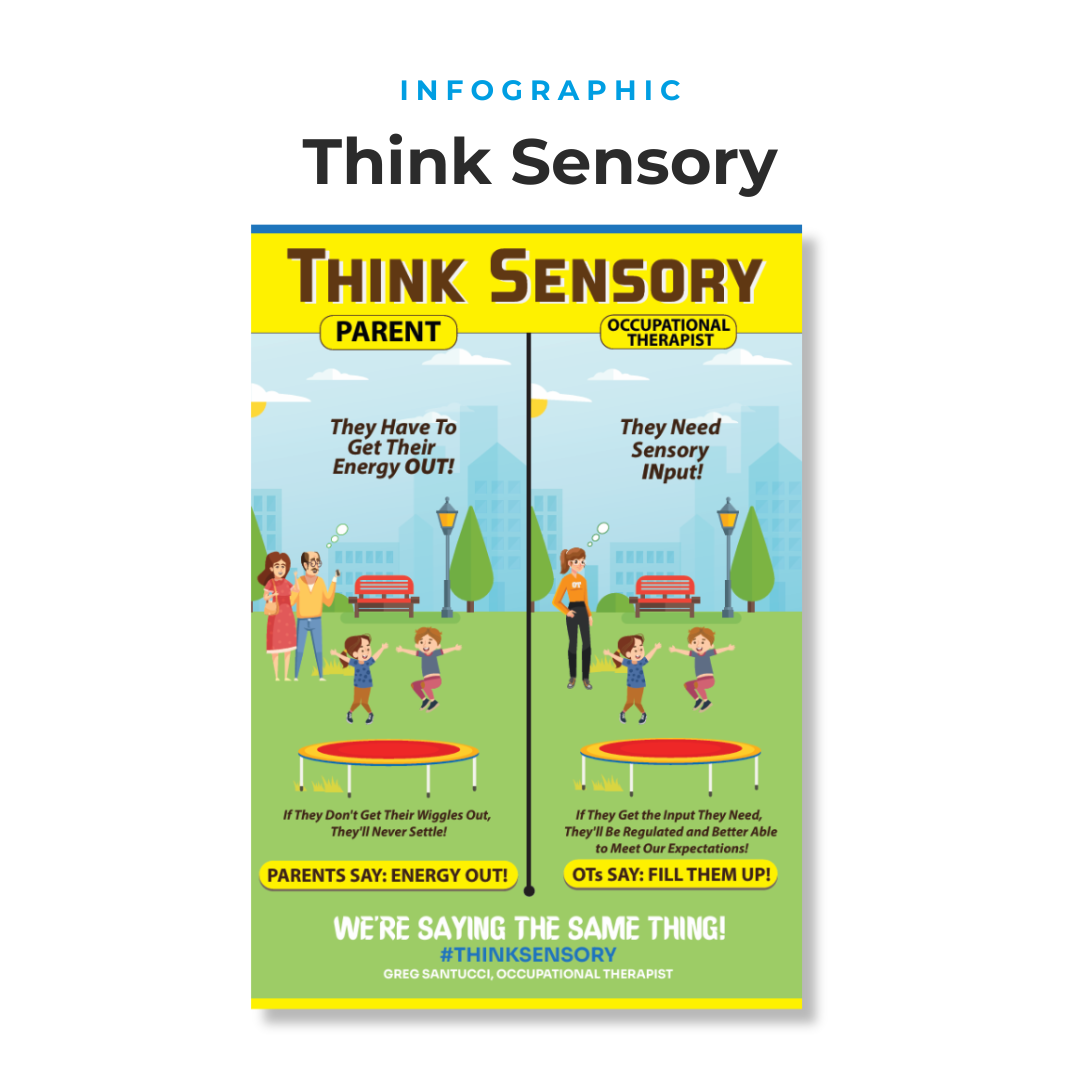 INFOGRAPHIC

Think Sensory

THINK SENSORY

PARENT

They Have To Get Their Energy OUT!

If They Don't Get Their Wiggles Out, They'll Never Settle!

PARENTS SAY: ENERGY OUT!

OCCUPATIONAL THERAPIST

They Need Sensory INput!

If They Get the Input They Need, They'll Be Regulated and Better Able to Meet Our Expectations!

OTs SAY: FILL THEM UP!

WE'RE SAYING THE SAME THING!
#THINKSENSORY
GREG SANTUCCI, OCCUPATIONAL THERAPIST