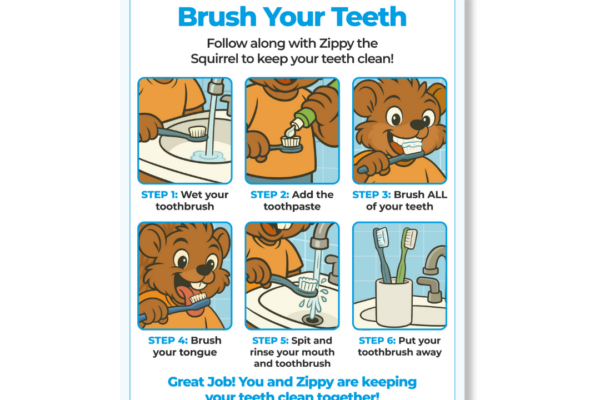 Brush Your Teeth

Follow along with Zippy the Squirrel to keep your teeth clean!

STEP 1: Wet your toothbrush

STEP 2: Add the toothpaste

STEP 3: Brush ALL of your teeth

STEP 4: Brush your tongue

STEP 5: Spit and rinse your mouth and toothbrush

STEP 6: Put your toothbrush away

Great Job! You and Zippy are keeping your teeth clean together!